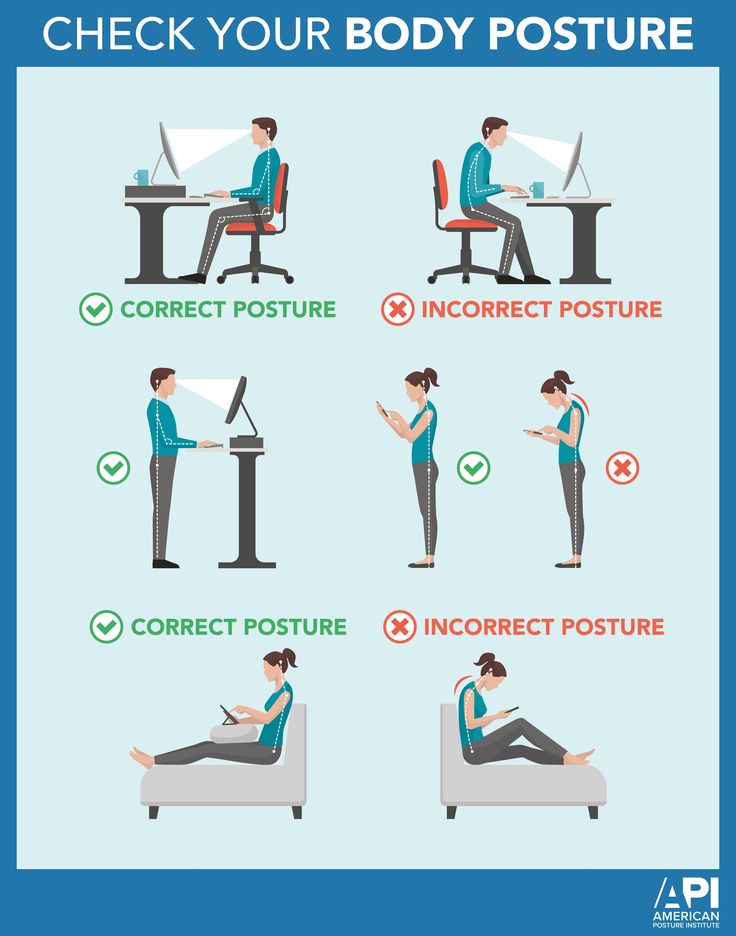 CHECK YOUR BODY POSTURE

CORRECT POSTURE

INCORRECT POSTURE

CORRECT POSTURE

INCORRECT POSTURE

API
AMERICAN
POSTURE INSTITUTE